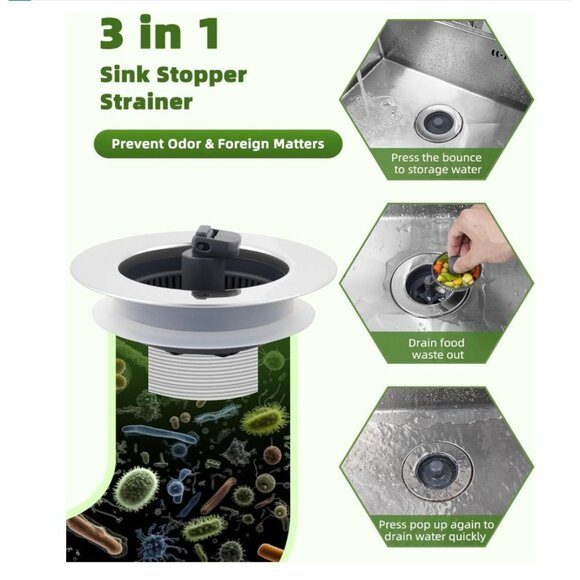 3 in 1
Sink Stopper
Strainer

Prevent Odor & Foreign Matters

Press the bounce to storage water

Drain food waste out

Press pop up again to drain water quickly